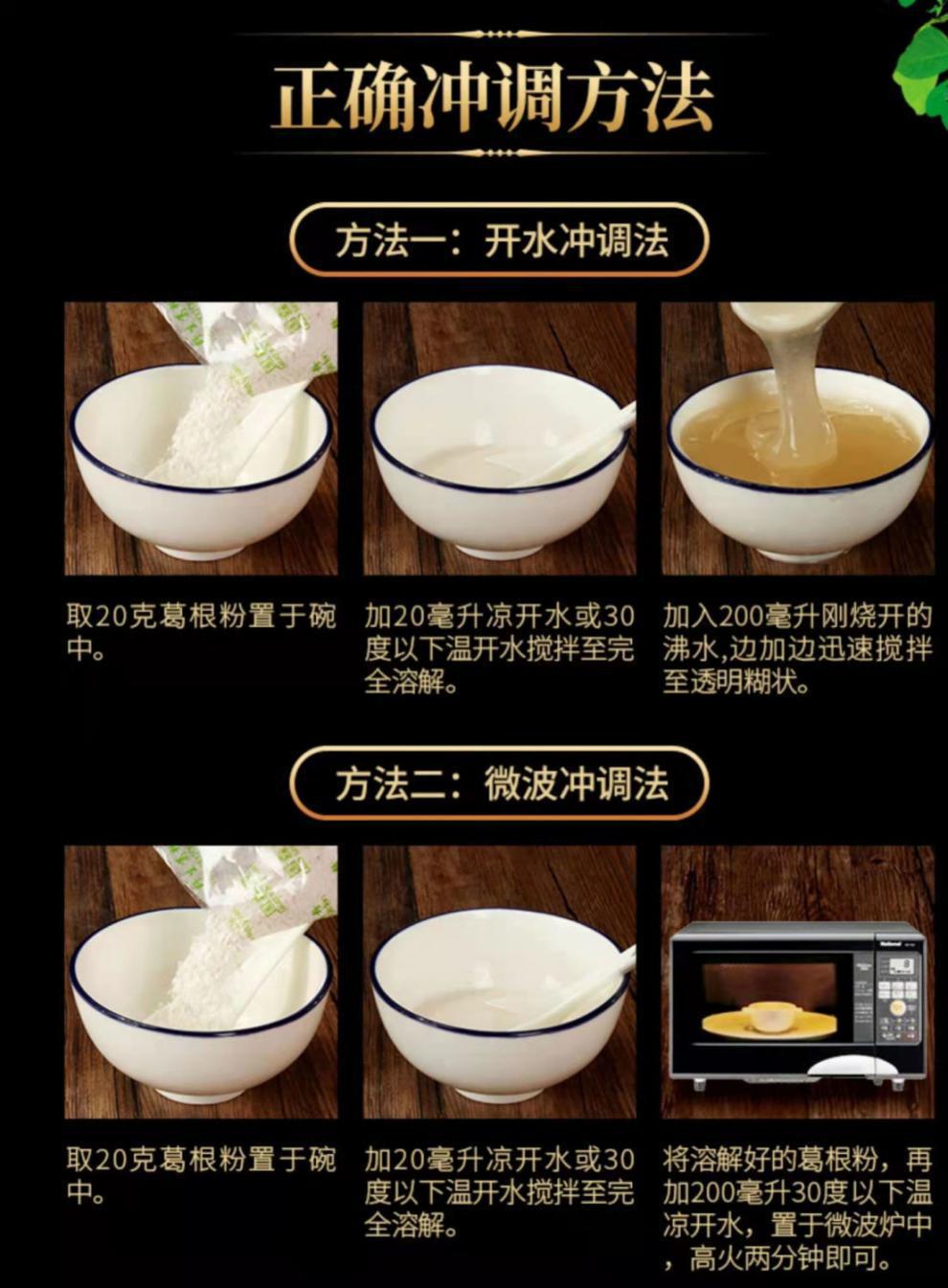 正确冲调方法

方法一：开水冲调法

取20克葛根粉置于碗中。

加20毫升凉开水或30度以下温开水搅拌至完全溶解。

加入200毫升刚烧开的沸水,边加边迅速搅拌至透明糊状。

方法二：微波冲调法

取20克葛根粉置于碗中。

加20毫升凉开水或30度以下温开水搅拌至完全溶解。

将溶解好的葛根粉，再加200毫升30度以下温凉开水，置于微波炉中，高火两分钟即可。