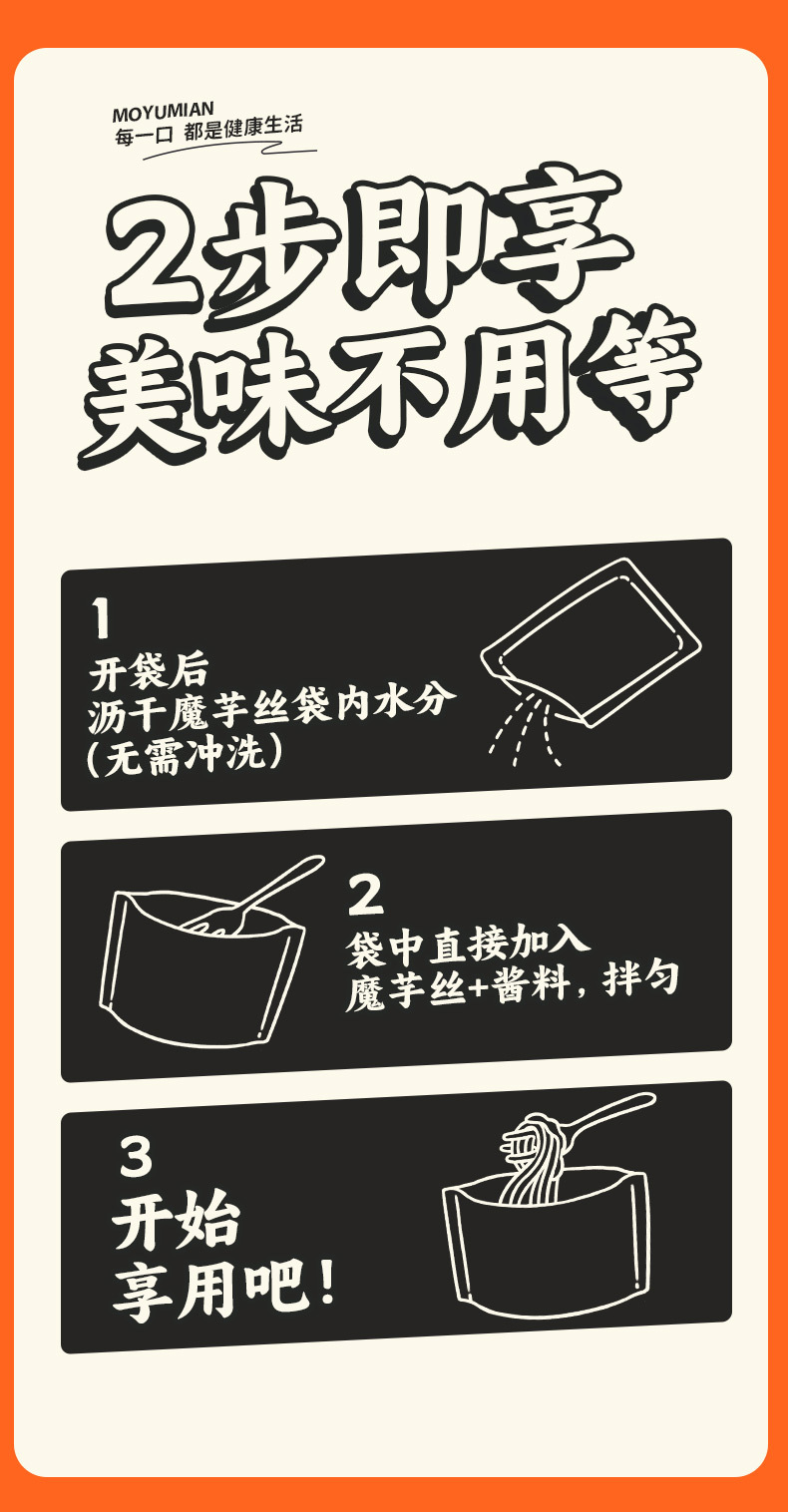 MOYUMIAN
每一口 都是健康生活

2步即享
美味不用等

1
开袋后
沥干魔芋丝袋内水分
(无需冲洗)

2
袋中直接加入
魔芋丝+酱料，拌匀

3
开始
享用吧！