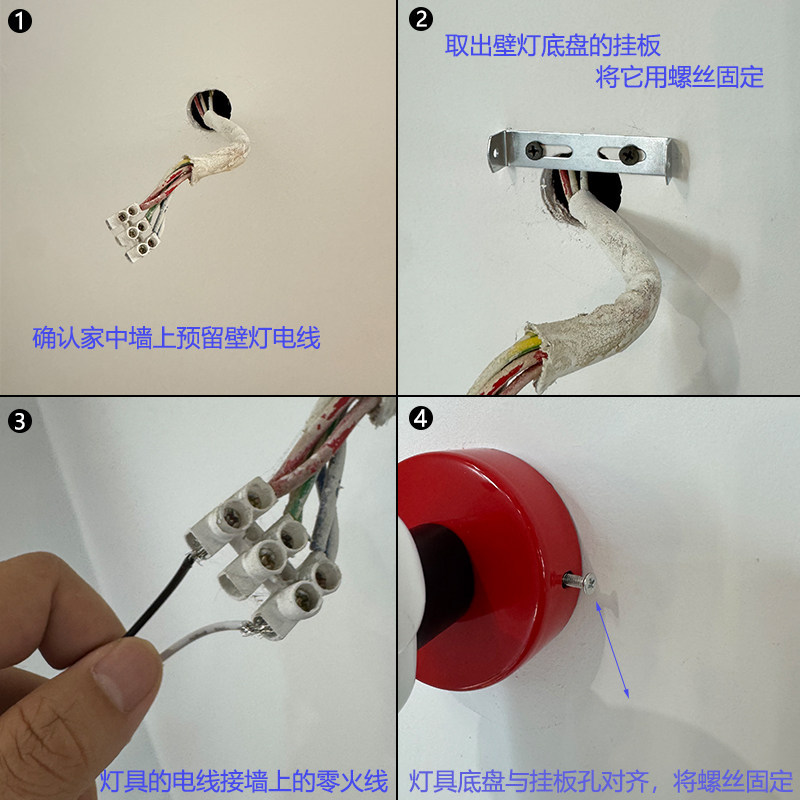 ❶
确认家中墙上预留壁灯电线

❷
取出壁灯底盘的挂板
将它用螺丝固定

❸
灯具的电线接墙上的零火线

❹
灯具底盘与挂板孔对齐，将螺丝固定