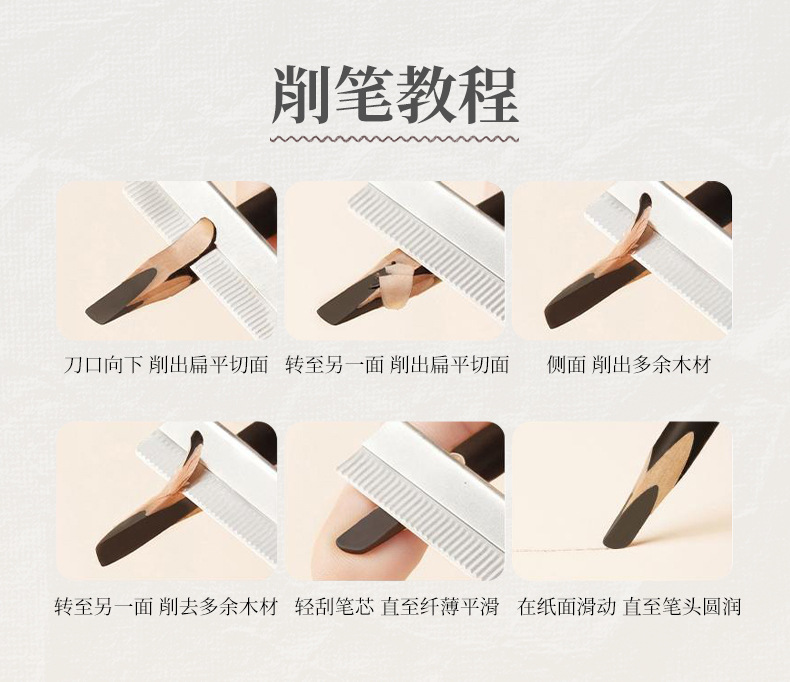 削笔教程

刀口向下 削出扁平切面

转至另一面 削出扁平切面

侧面 削出多余木材

转至另一面 削去多余木材

轻刮笔芯 直至纤薄平滑

在纸面滑动 直至笔头圆润