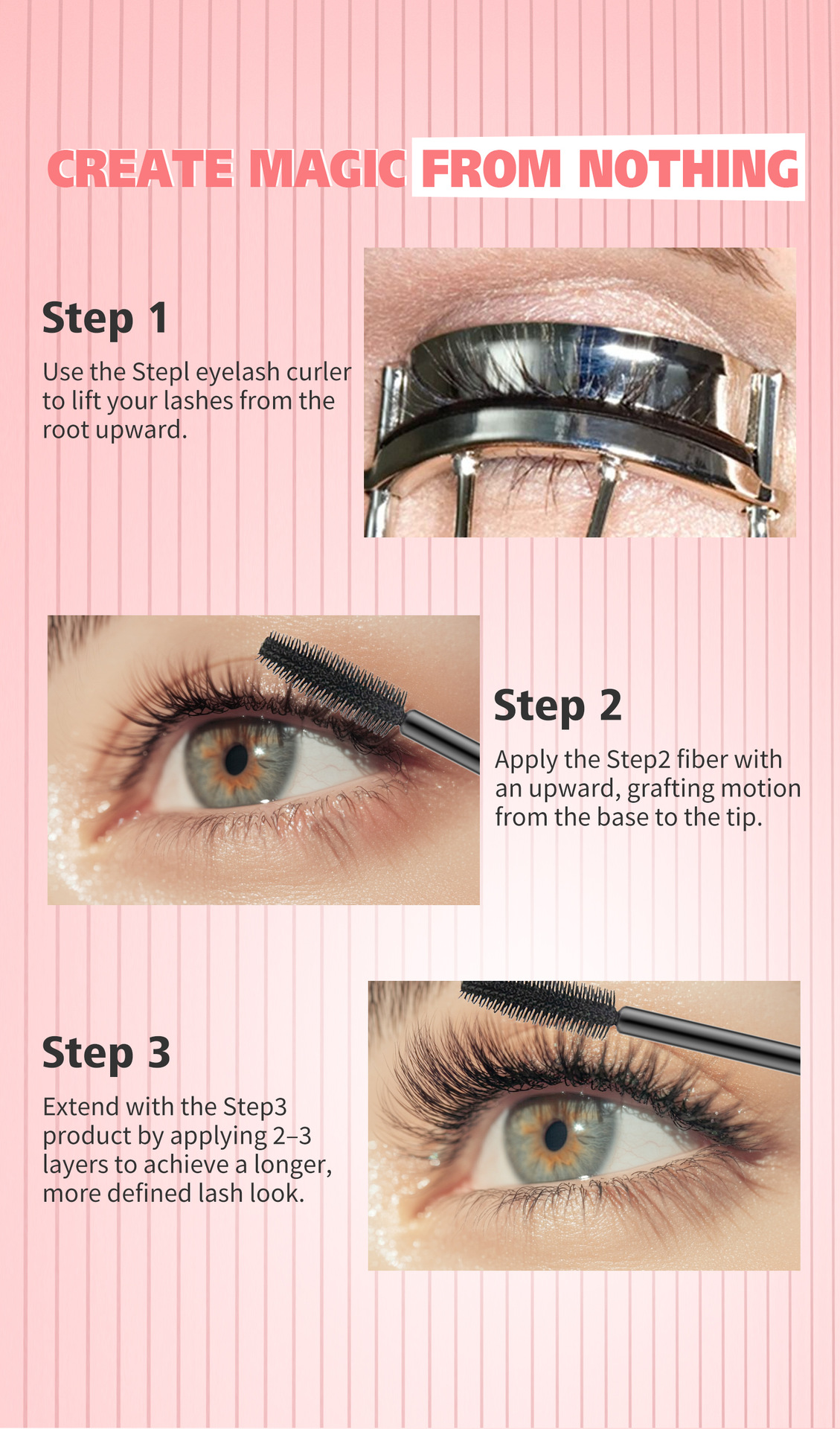 CREATE MAGIC FROM NOTHING

Step 1

Use the Stepl eyelash curler to lift your lashes from the root upward.

Step 2

Apply the Step2 fiber with an upward, grafting motion from the base to the tip.

Step 3

Extend with the Step3 product by applying 2–3 layers to achieve a longer, more defined lash look.