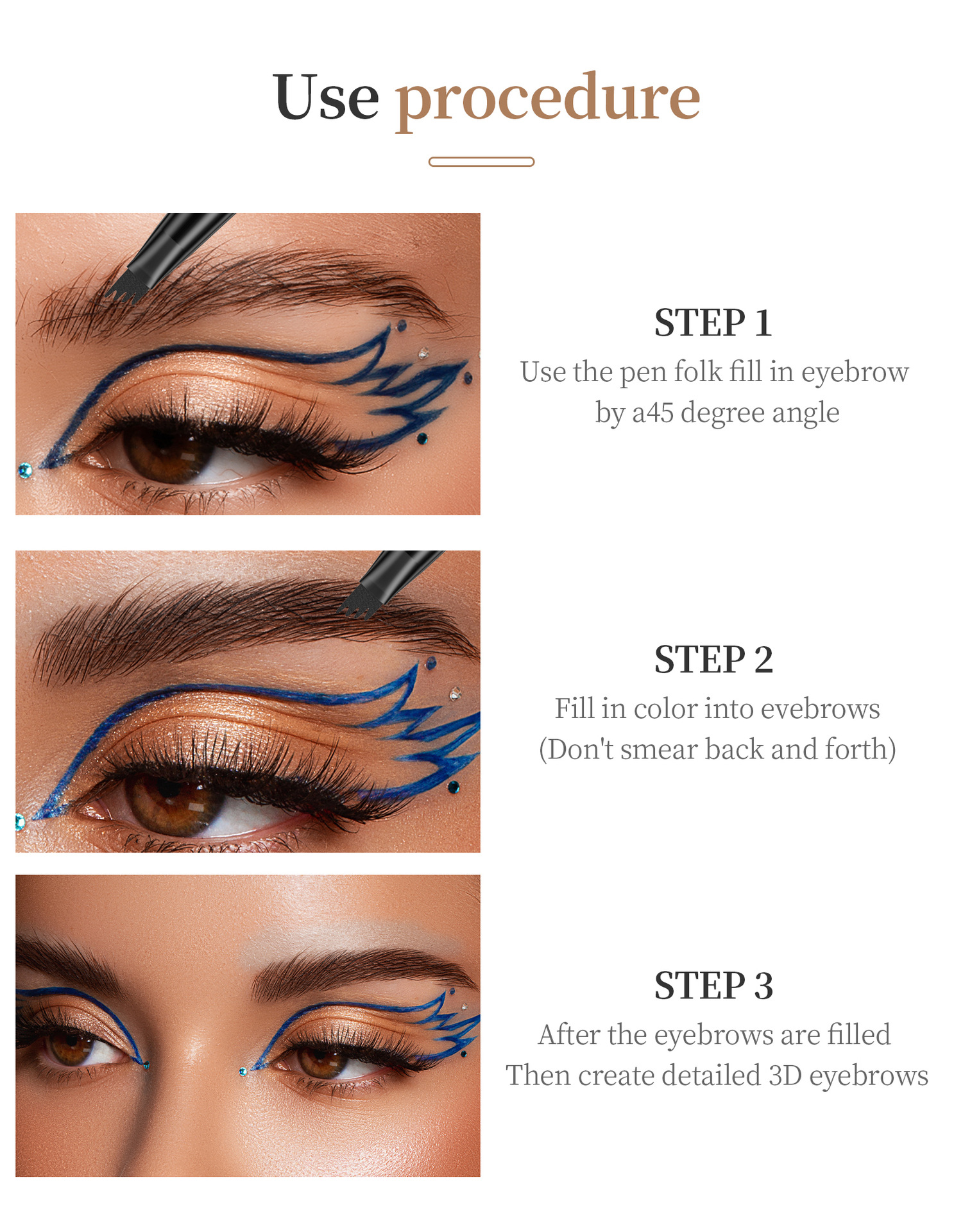 Use procedure

STEP 1
Use the pen folk fill in eyebrow by a45 degree angle

STEP 2
Fill in color into evebrows (Don't smear back and forth)

STEP 3
After the eyebrows are filled Then create detailed 3D eyebrows