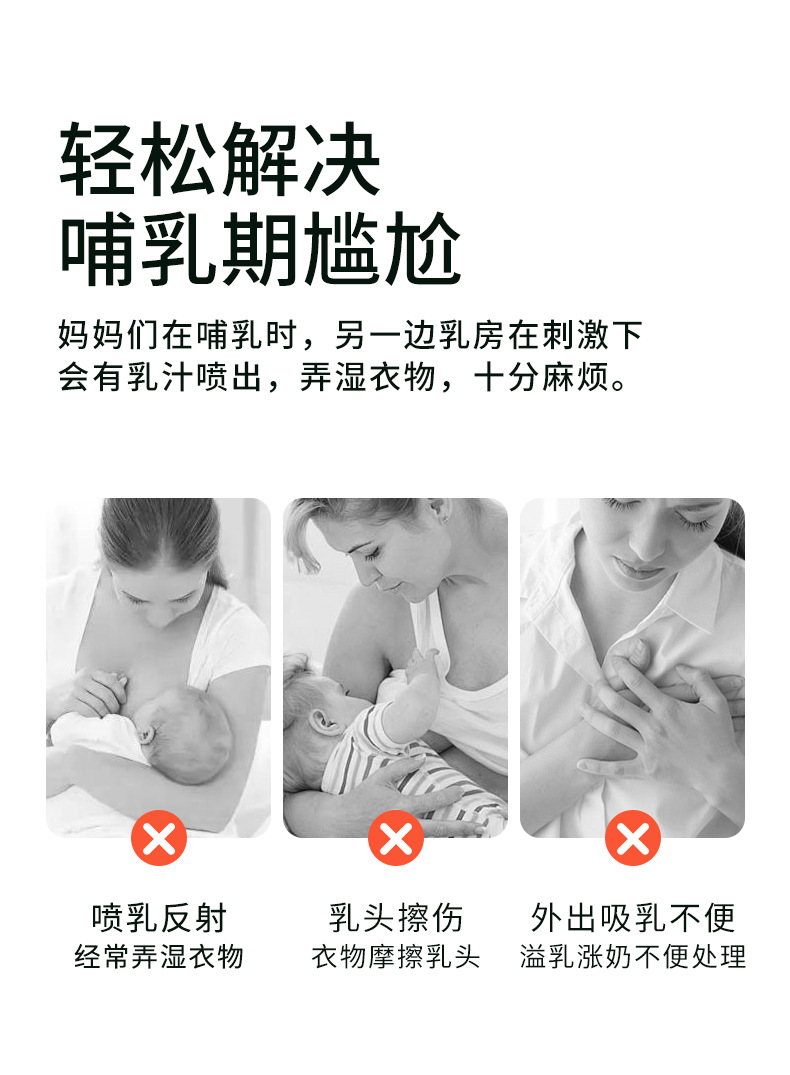 轻松解决
哺乳期尴尬

妈妈们在哺乳时，另一边乳房在刺激下会有乳汁喷出，弄湿衣物，十分麻烦。

喷乳反射
经常弄湿衣物

乳头擦伤
衣物摩擦乳头

外出吸乳不便
溢乳涨奶不便处理