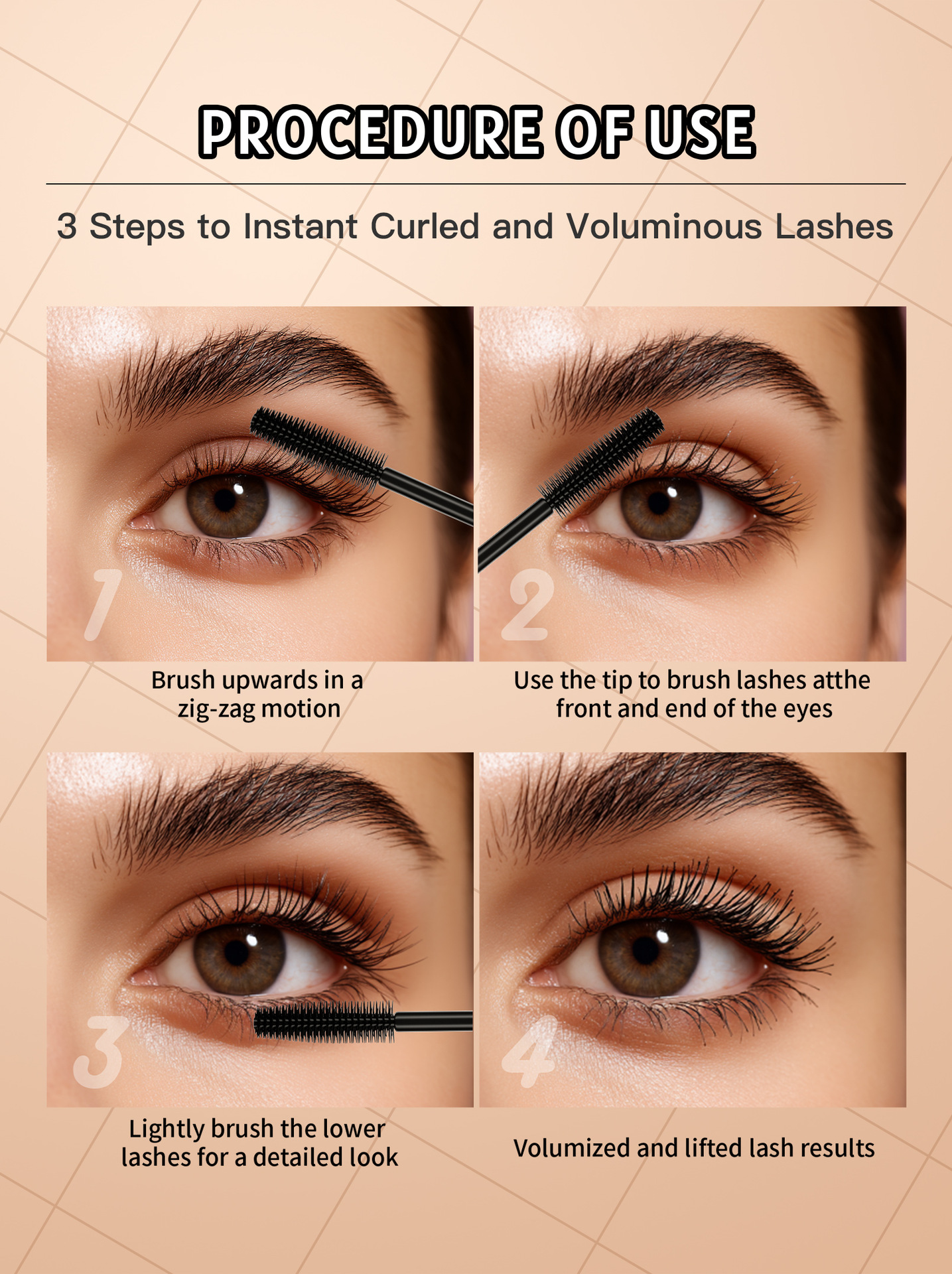 PROCEDURE OF USE

3 Steps to Instant Curled and Voluminous Lashes

1

Brush upwards in a zig-zag motion

2

Use the tip to brush lashes atthe front and end of the eyes

3

Lightly brush the lower lashes for a detailed look

4

Volumized and lifted lash results